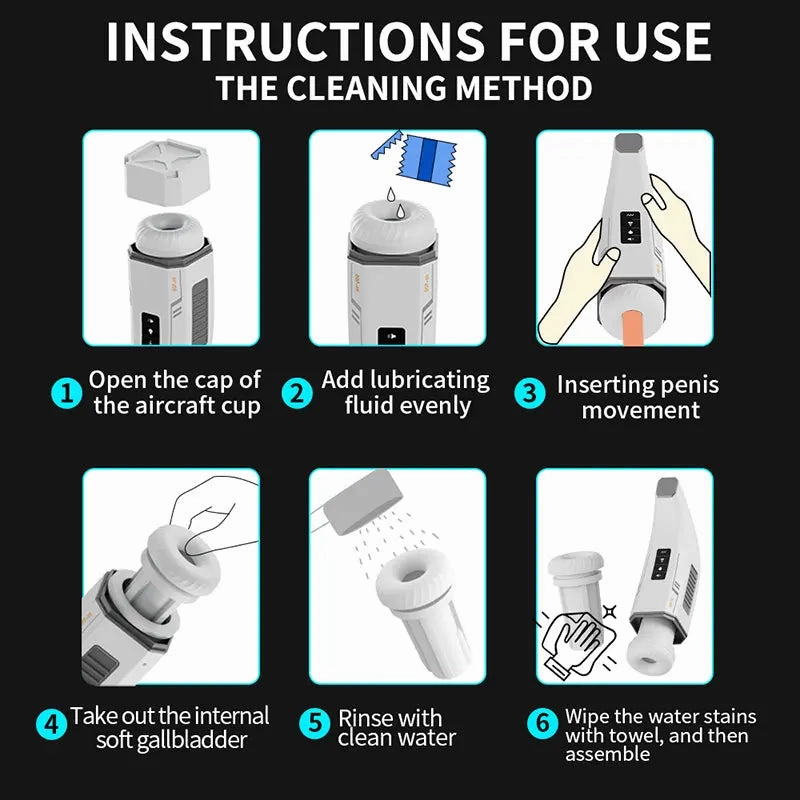 INSTRUCTIONS FOR USE
THE CLEANING METHOD

1 Open the cap of the aircraft cup

2 Add lubricating fluid evenly

3 Inserting penis movement

4 Take out the internal soft gallbladder

5 Rinse with clean water

6 Wipe the water stains with towel, and then assemble